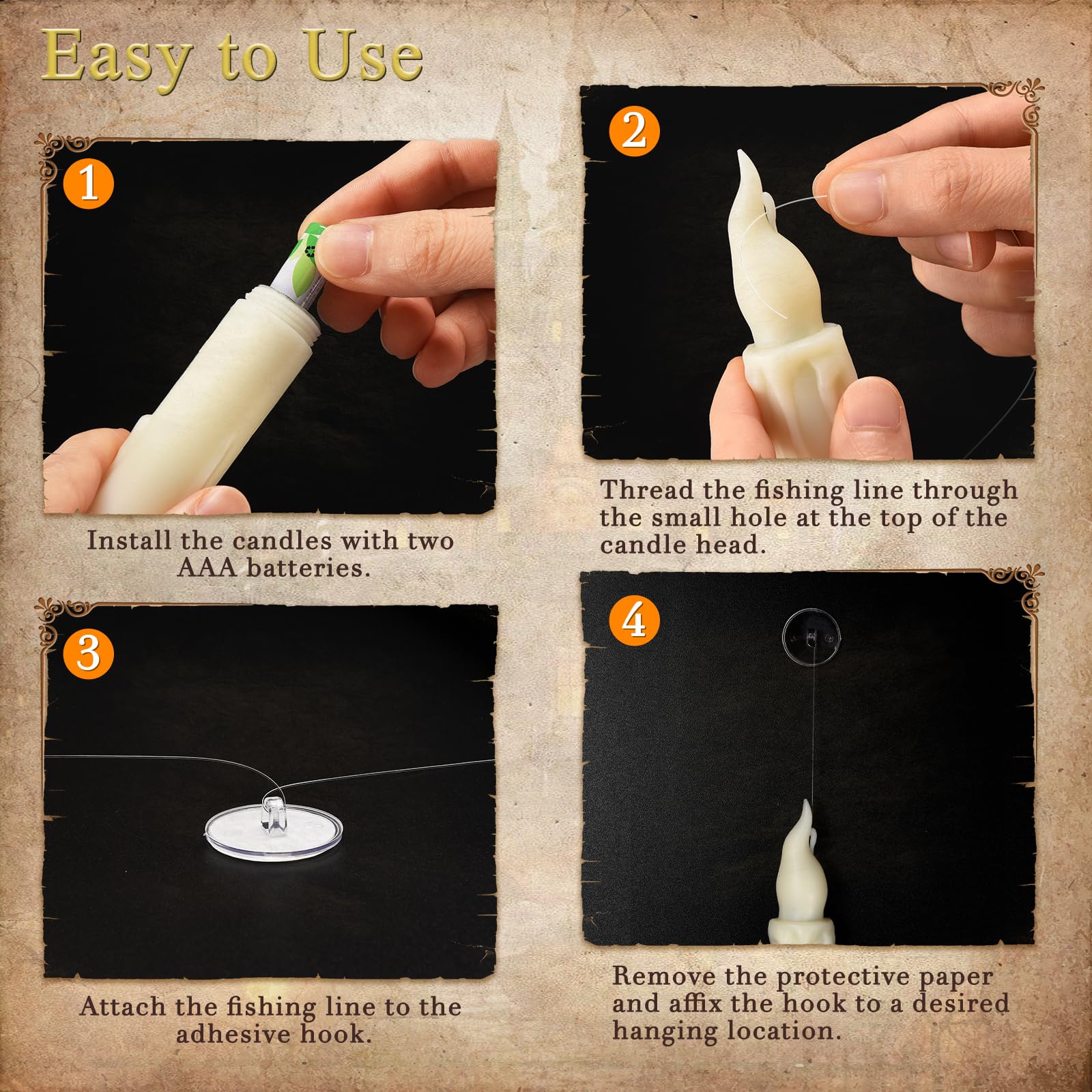 Easy to Use

1

Install the candles with two AAA batteries.

2

Thread the fishing line through the small hole at the top of the candle head.

3

Attach the fishing line to the adhesive hook.

4

Remove the protective paper and affix the hook to a desired hanging location.