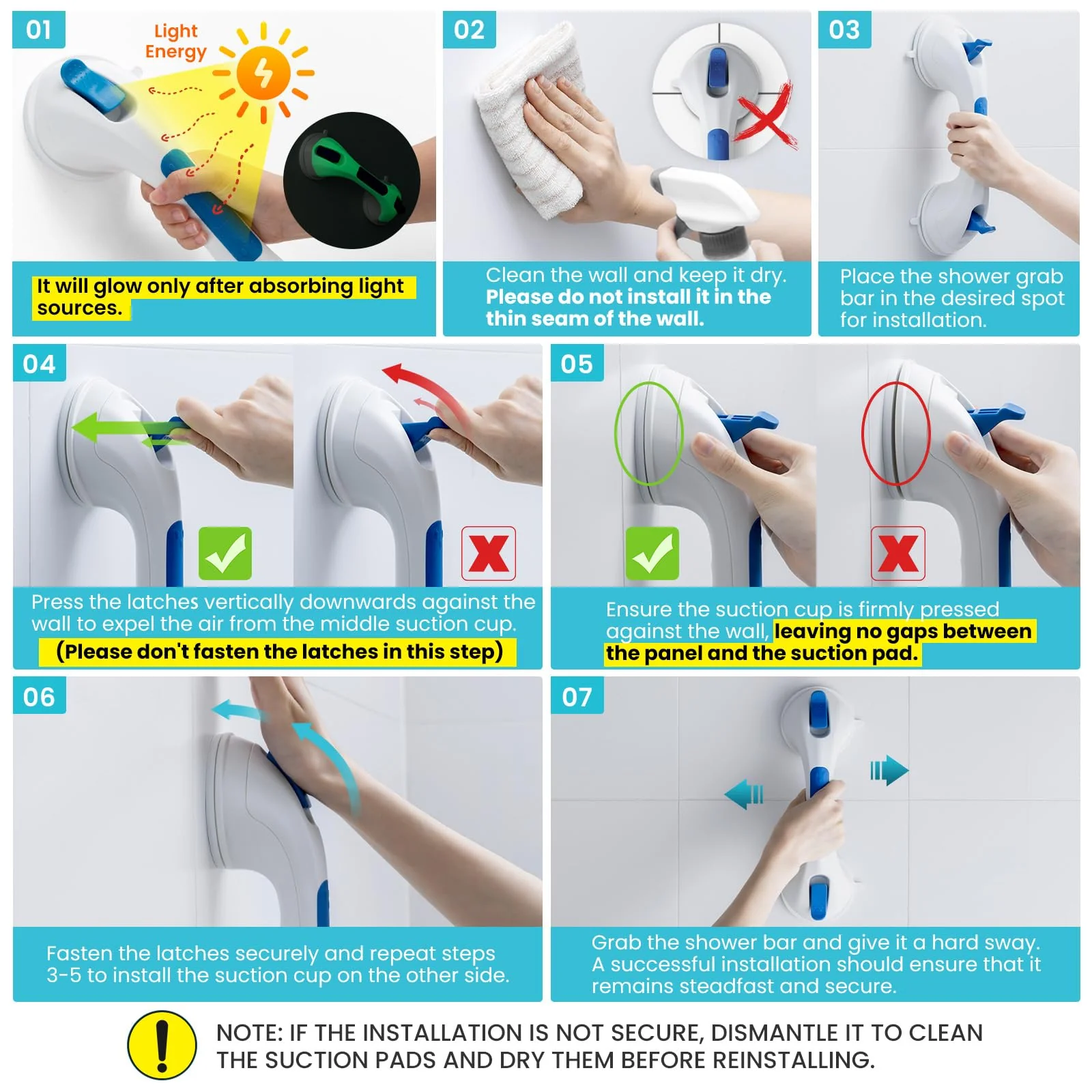 01

Light Energy

It will glow only after absorbing light sources.

02

Clean the wall and keep it dry. Please do not install it in the thin seam of the wall.

03

Place the shower grab bar in the desired spot for installation.

04

Press the latches vertically downwards against the wall to expel the air from the middle suction cup.
(Please don't fasten the latches in this step)

05

Ensure the suction cup is firmly pressed against the wall, leaving no gaps between the panel and the suction pad.

06

Fasten the latches securely and repeat steps 3-5 to install the suction cup on the other side.

07

Grab the shower bar and give it a hard sway. A successful installation should ensure that it remains steadfast and secure.

NOTE: IF THE INSTALLATION IS NOT SECURE, DISMANTLE IT TO CLEAN THE SUCTION PADS AND DRY THEM BEFORE REINSTALLING.