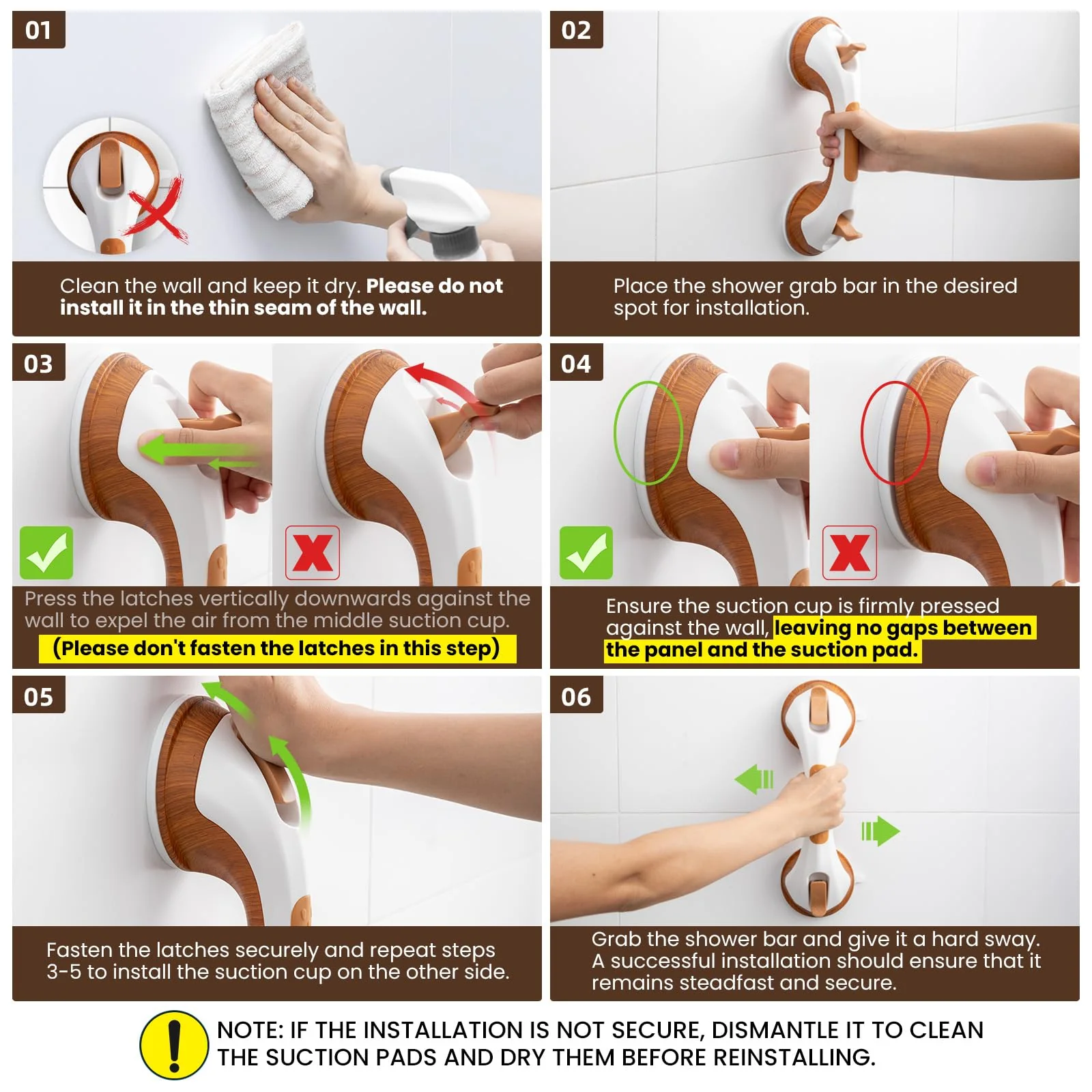 01

Clean the wall and keep it dry. Please do not install it in the thin seam of the wall.

02

Place the shower grab bar in the desired spot for installation.

03

Press the latches vertically downwards against the wall to expel the air from the middle suction cup. (Please don't fasten the latches in this step)

04

Ensure the suction cup is firmly pressed against the wall, leaving no gaps between the panel and the suction pad.

05

Fasten the latches securely and repeat steps 3-5 to install the suction cup on the other side.

06

Grab the shower bar and give it a hard sway. A successful installation should ensure that it remains steadfast and secure.

NOTE: IF THE INSTALLATION IS NOT SECURE, DISMANTLE IT TO CLEAN THE SUCTION PADS AND DRY THEM BEFORE REINSTALLING.