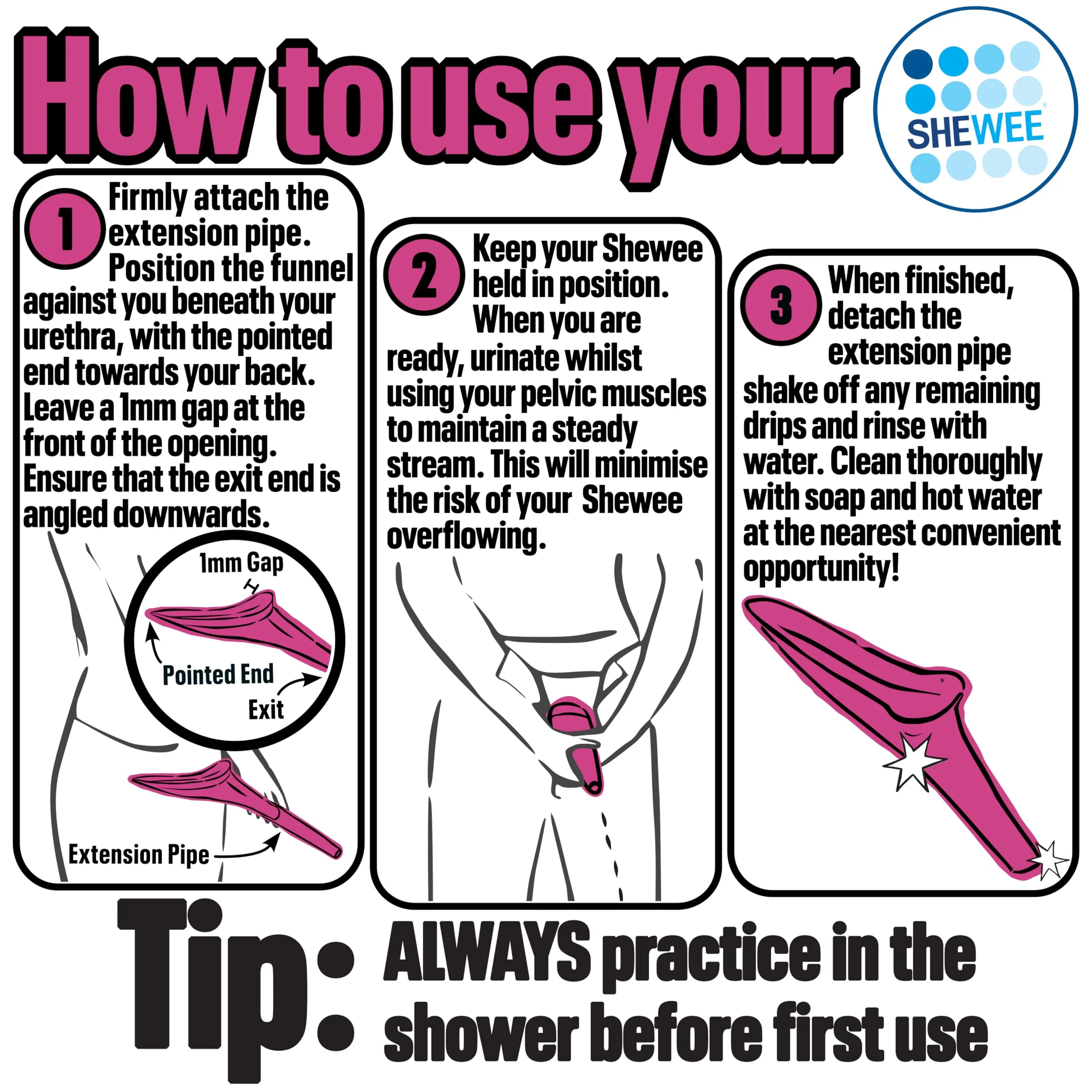 How to use your

SHEWEE

1 Firmly attach the extension pipe. Position the funnel against you beneath your urethra, with the pointed end towards your back. Leave a 1mm gap at the front of the opening. Ensure that the exit end is angled downwards.

1mm Gap

Pointed End

Exit

Extension Pipe

2 Keep your Shewee held in position. When you are ready, urinate whilst using your pelvic muscles to maintain a steady stream. This will minimise the risk of your Shewee overflowing.

3 When finished, detach the extension pipe shake off any remaining drips and rinse with water. Clean thoroughly with soap and hot water at the nearest convenient opportunity!

Tip: ALWAYS practice in the shower before first use