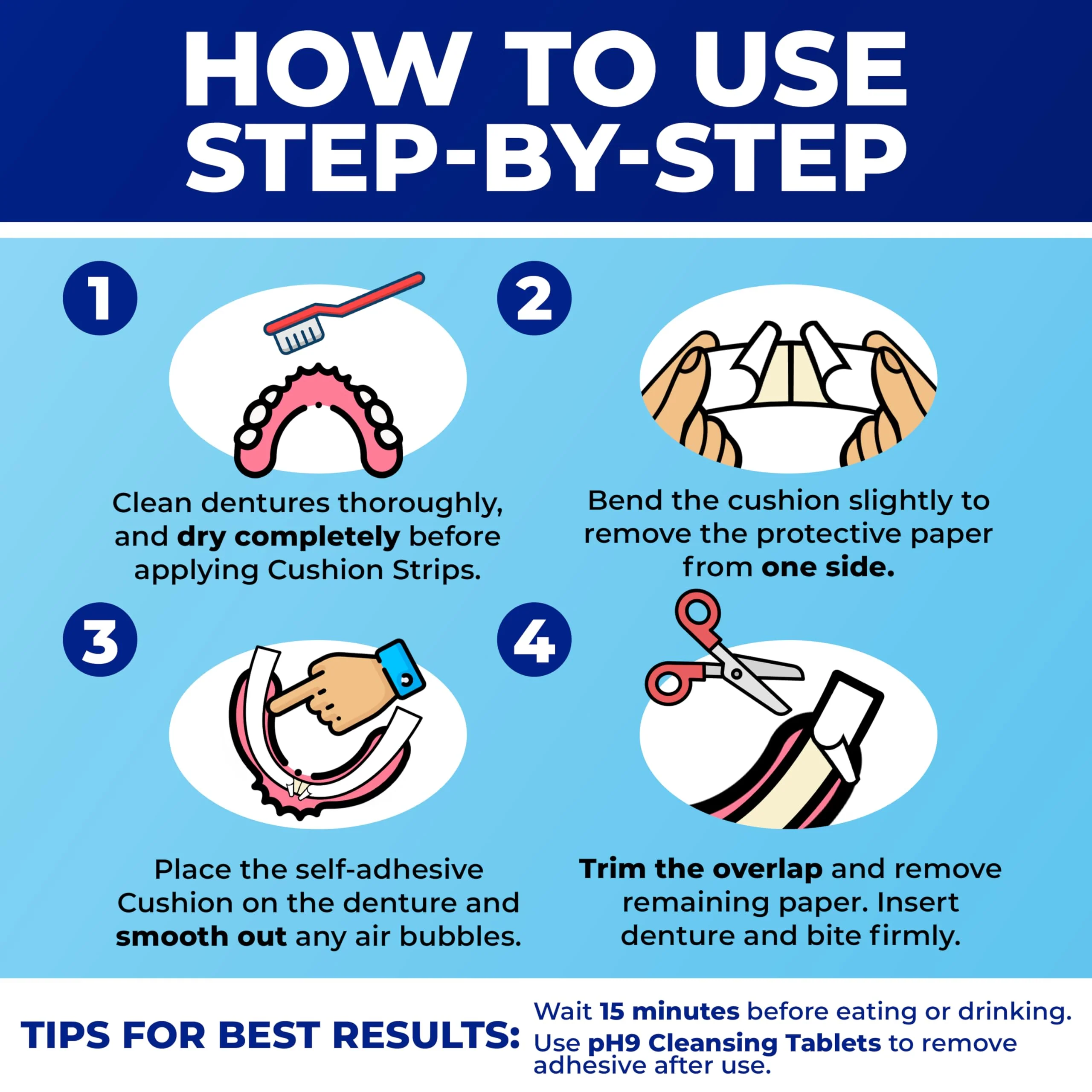 HOW TO USE STEP-BY-STEP

1

Clean dentures thoroughly, and dry completely before applying Cushion Strips.

2

Bend the cushion slightly to remove the protective paper from one side.

3

Place the self-adhesive Cushion on the denture and smooth out any air bubbles.

4

Trim the overlap and remove remaining paper. Insert denture and bite firmly.

TIPS FOR BEST RESULTS:

Wait 15 minutes before eating or drinking.

Use pH9 Cleansing Tablets to remove adhesive after use.