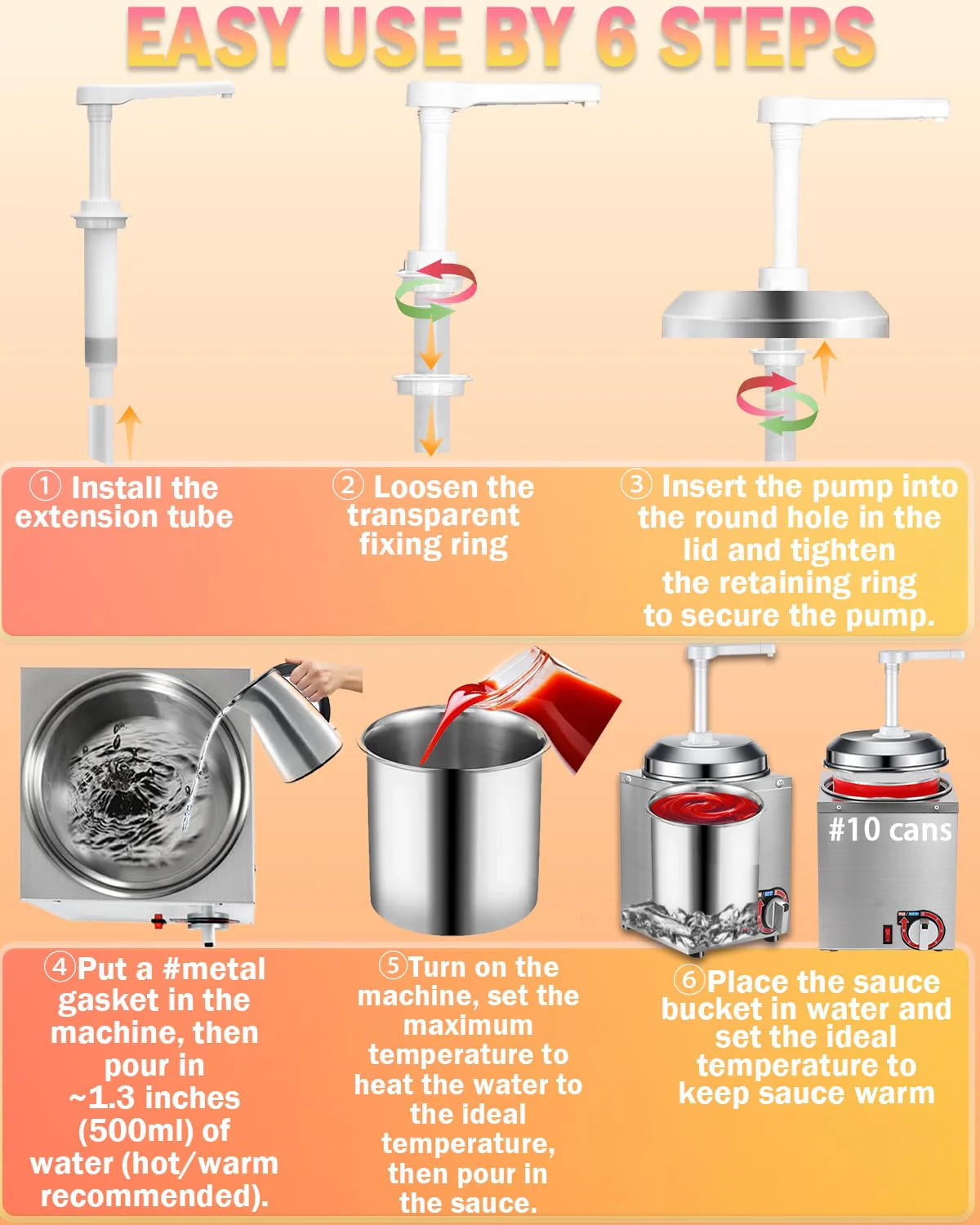 EASY USE BY 6 STEPS

① Install the extension tube

② Loosen the transparent fixing ring

③ Insert the pump into the round hole in the lid and tighten the retaining ring to secure the pump.

#10 cans

④Put a #metal gasket in the machine, then pour in ~1.3 inches (500ml) of water (hot/warm recommended).

⑤Turn on the machine, set the maximum temperature to heat the water to the ideal temperature, then pour in the sauce.

⑥Place the sauce bucket in water and set the ideal temperature to keep sauce warm