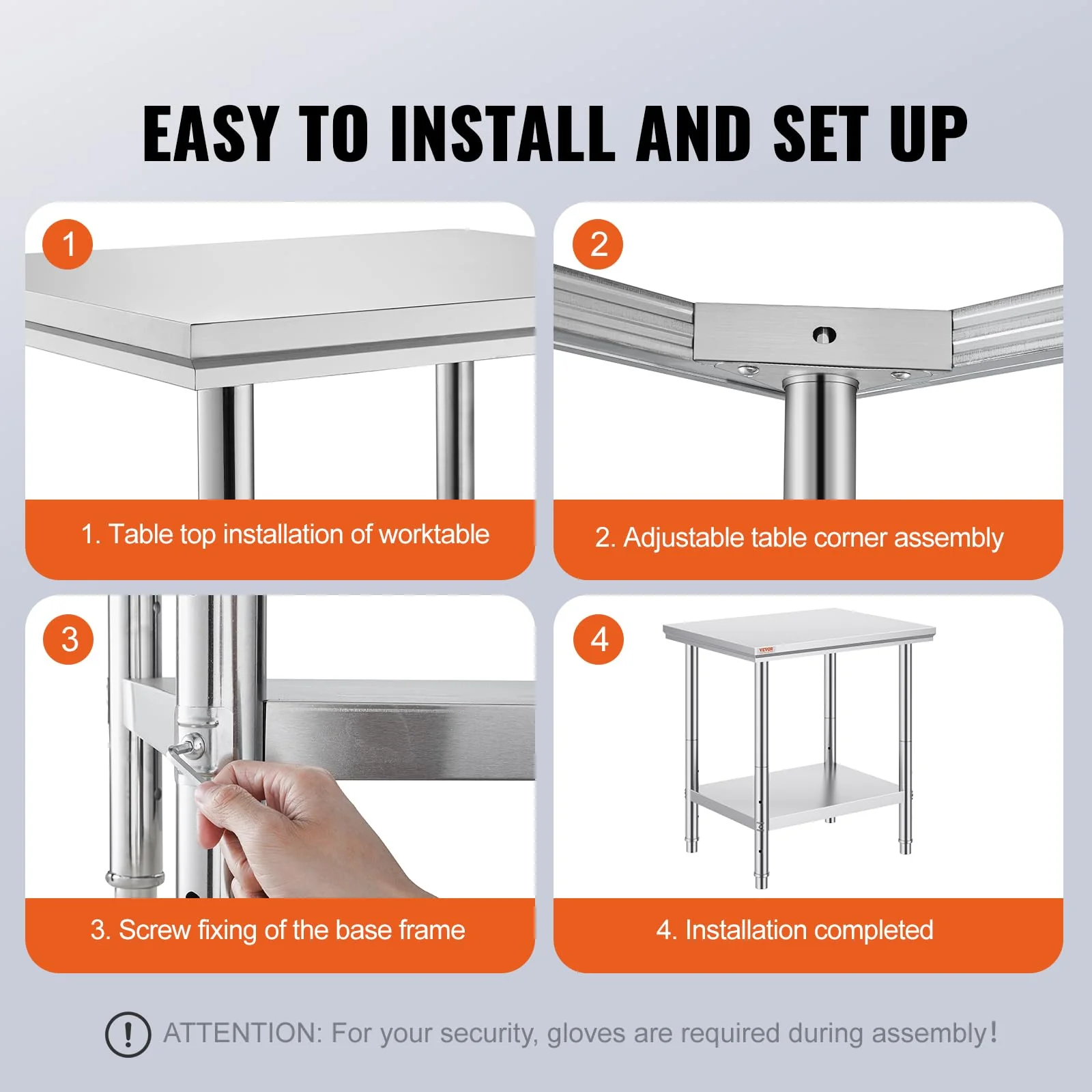 EASY TO INSTALL AND SET UP

1

1. Table top installation of worktable

2

2. Adjustable table corner assembly

3

3. Screw fixing of the base frame

4

VEVOR

4. Installation completed

ATTENTION: For your security, gloves are required during assembly!