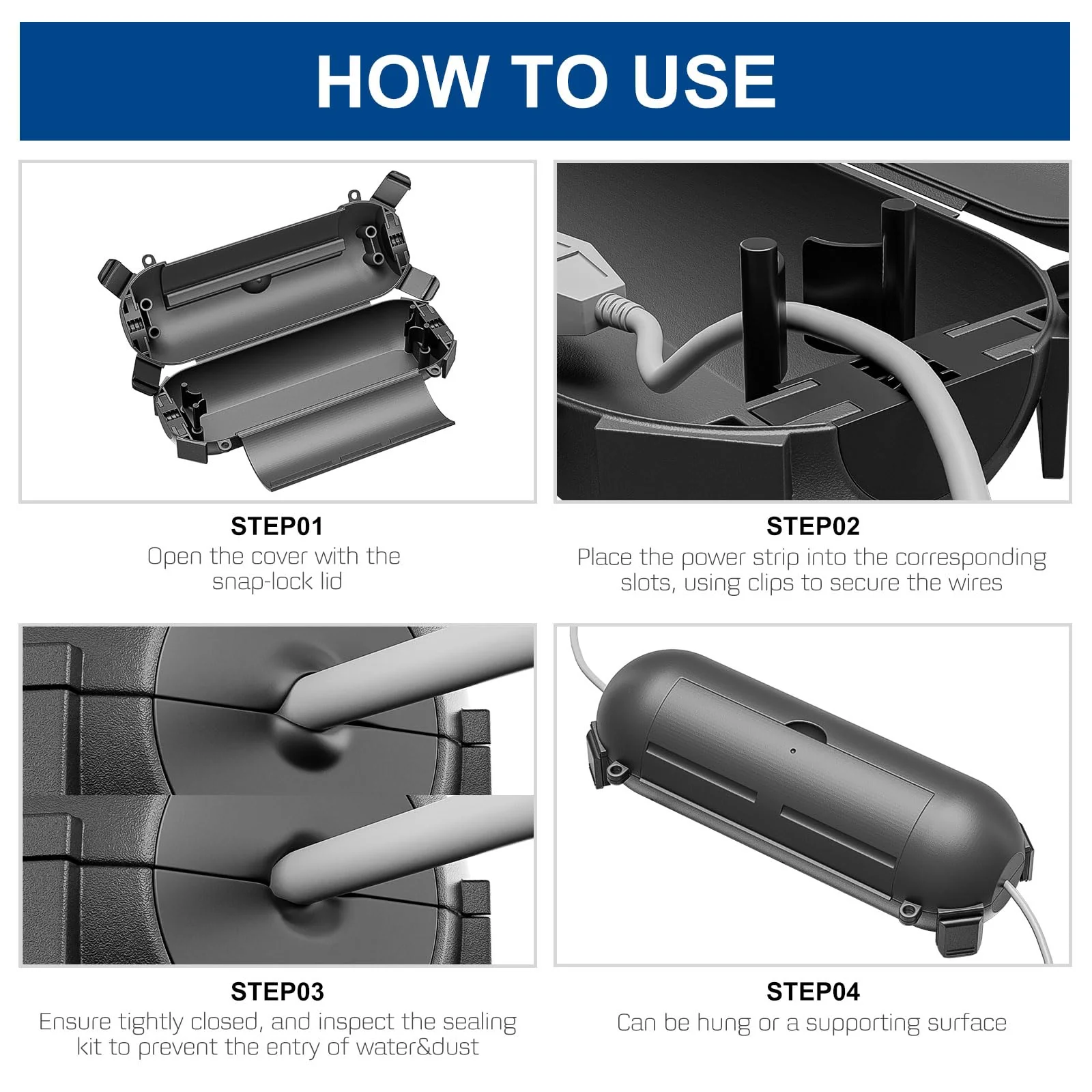 HOW TO USE

STEP01
Open the cover with the snap-lock lid

STEP02
Place the power strip into the corresponding slots, using clips to secure the wires

STEP03
Ensure tightly closed, and inspect the sealing kit to prevent the entry of water&dust

STEP04
Can be hung or a supporting surface