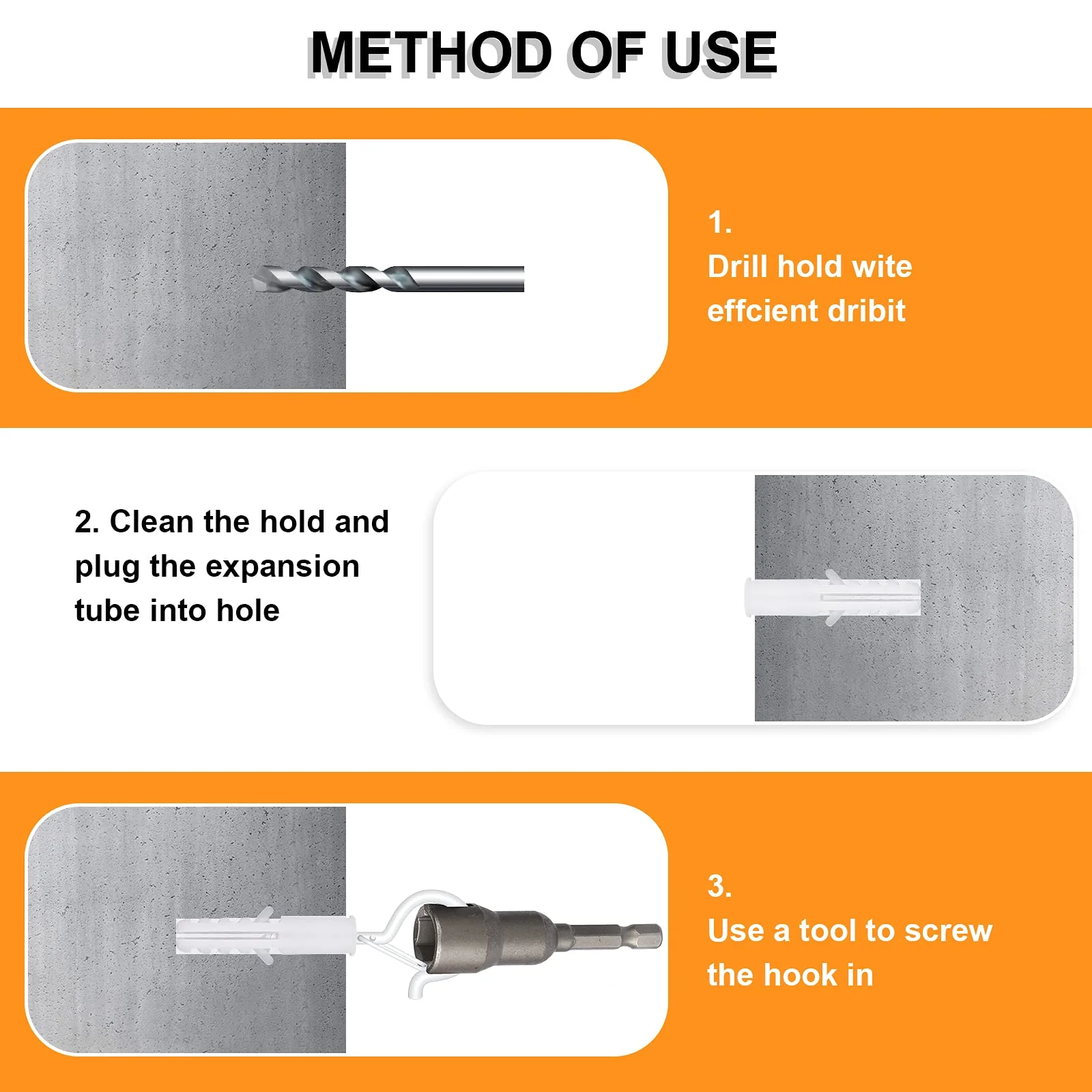 METHOD OF USE

1.
Drill hold wite effcient dribit

2. Clean the hold and plug the expansion tube into hole

3.
Use a tool to screw the hook in