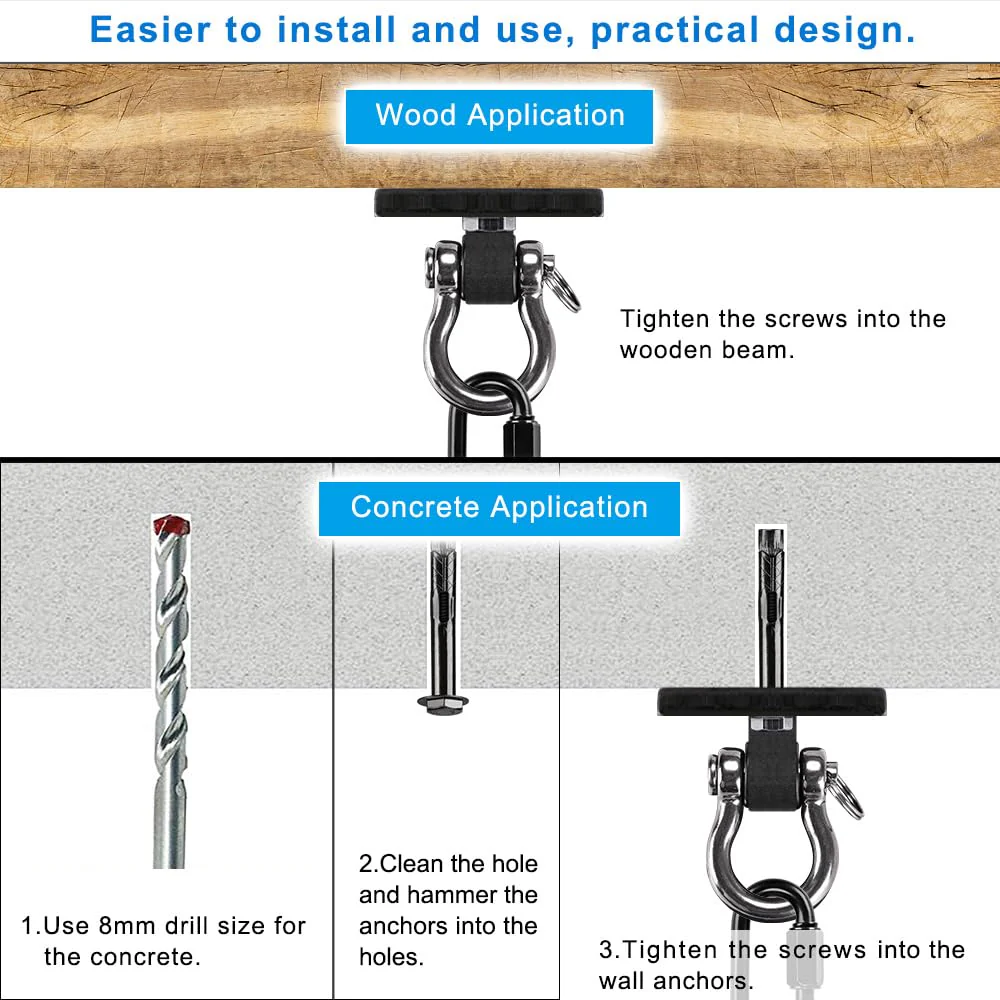 Easier to install and use, practical design.

Wood Application

Tighten the screws into the wooden beam.

Concrete Application

1.Use 8mm drill size for the concrete.

2.Clean the hole and hammer the anchors into the holes.

3.Tighten the screws into the wall anchors.