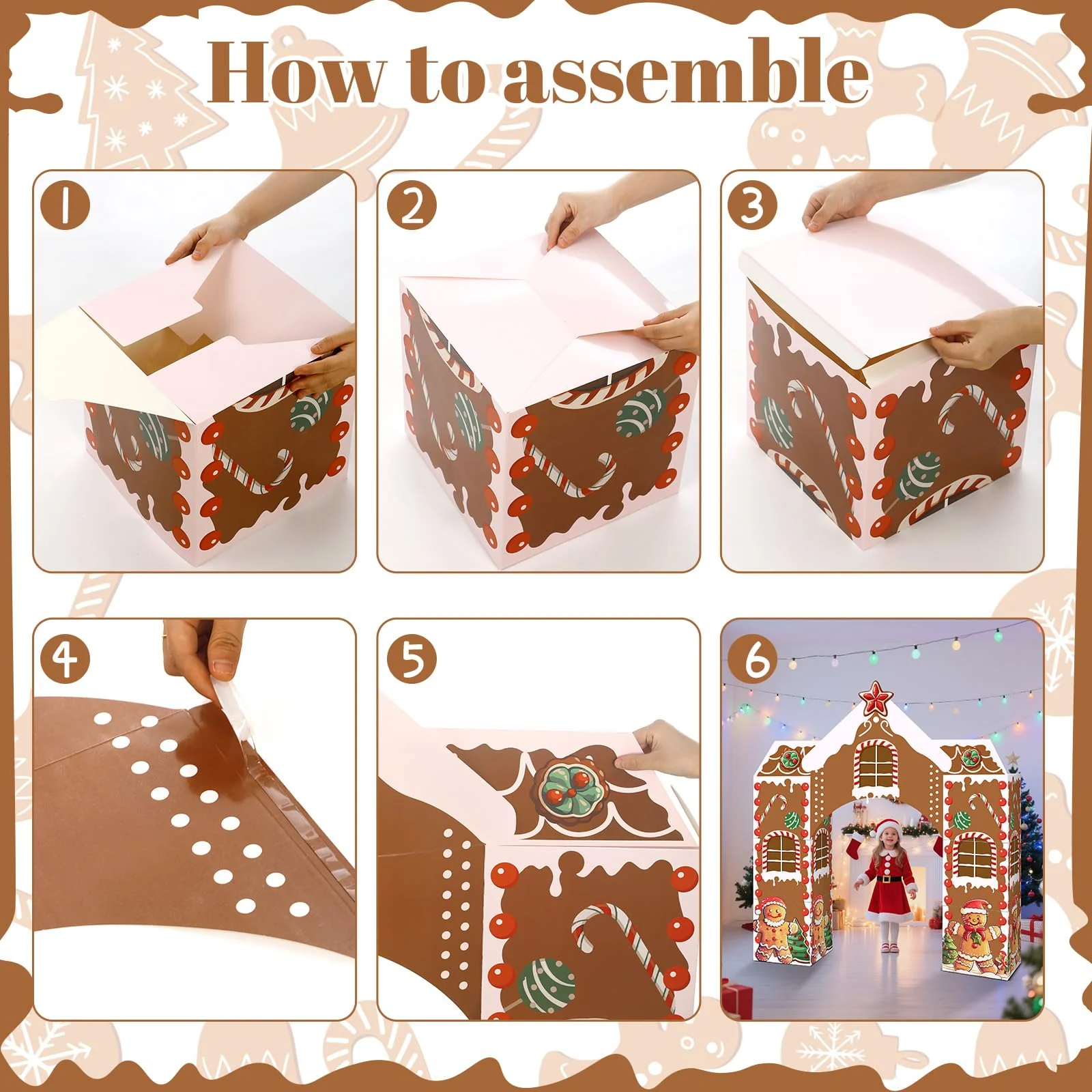 How to assemble

1

2

3

4

5

6