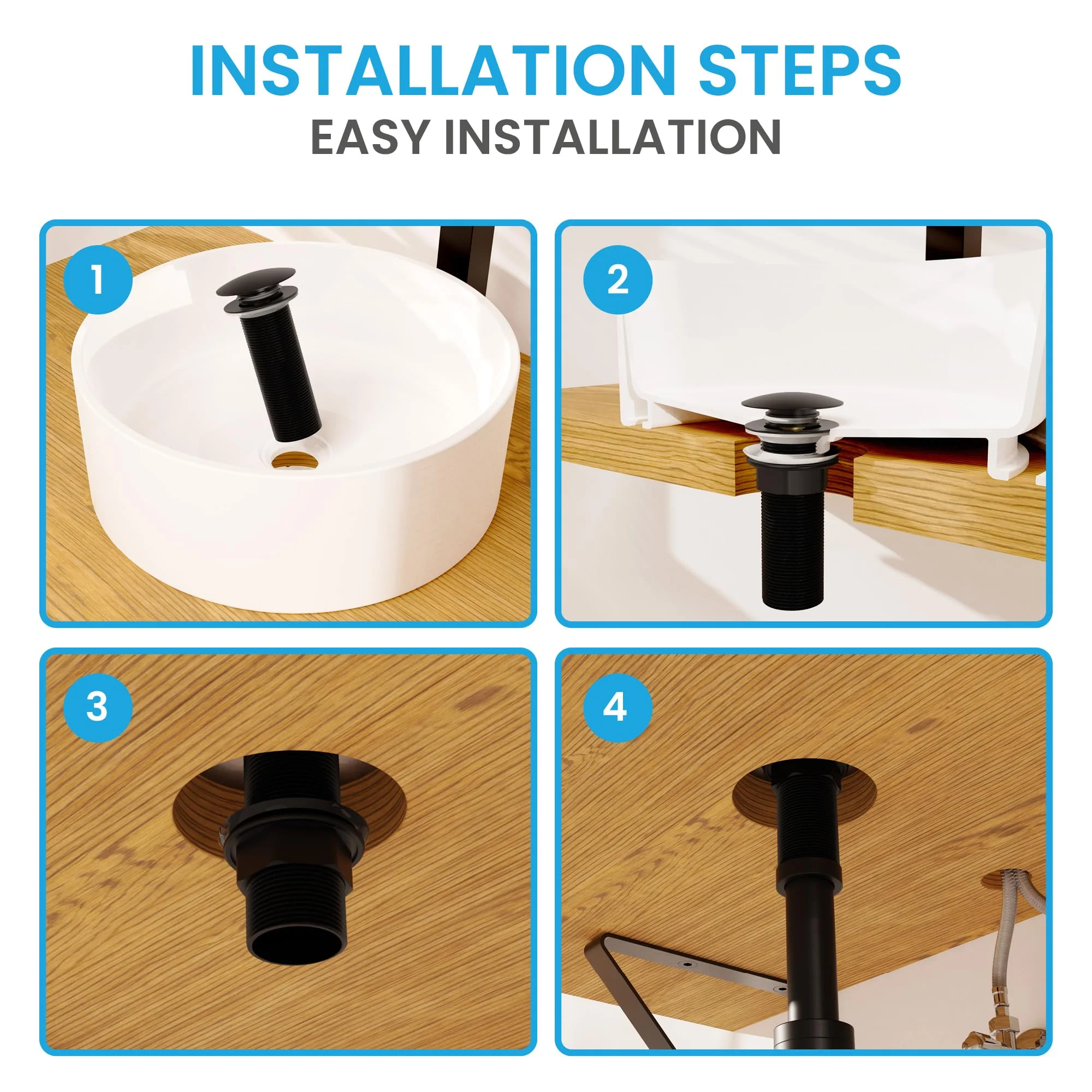 INSTALLATION STEPS
EASY INSTALLATION

1

2

3

4