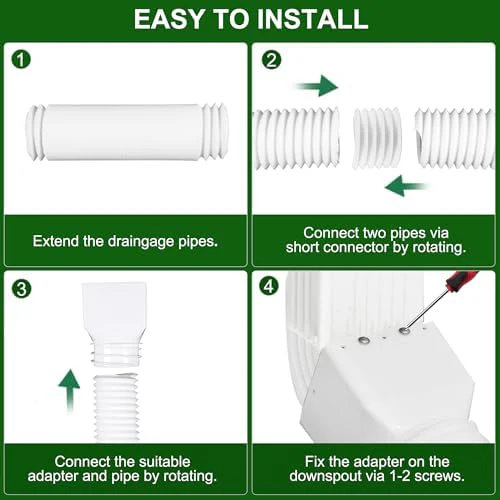 EASY TO INSTALL

1

Extend the draingage pipes.

2

Connect two pipes via short connector by rotating.

3

Connect the suitable adapter and pipe by rotating.

4

Fix the adapter on the downspout via 1-2 screws.