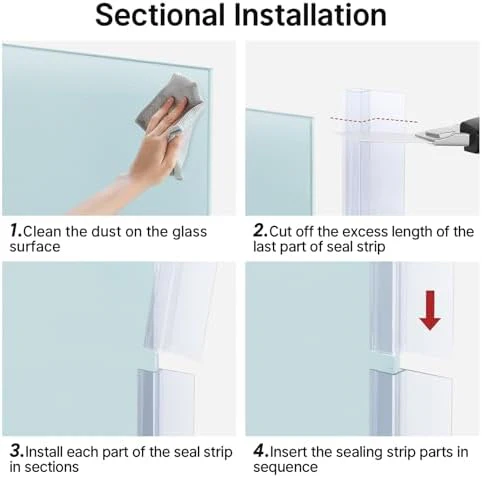 Sectional Installation

1.Clean the dust on the glass surface

2.Cut off the excess length of the last part of seal strip

3.Install each part of the seal strip in sections

4.Insert the sealing strip parts in sequence