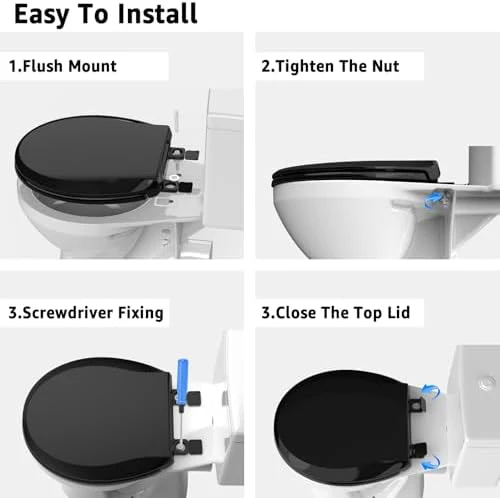 Easy To Install

1.Flush Mount

2.Tighten The Nut

3.Screwdriver Fixing

3.Close The Top Lid