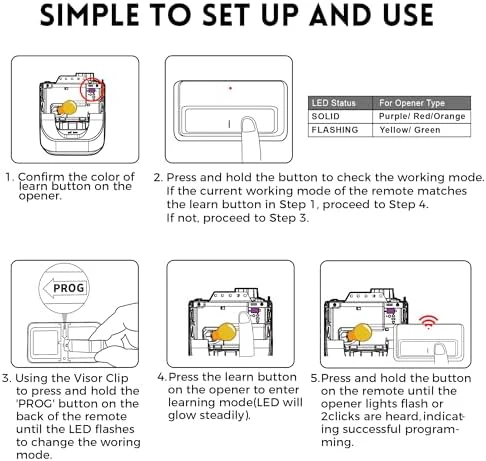 SIMPLE TO SET UP AND USE

| LED Status | For Opener Type |
|---|---|
| SOLID | Purple/ Red/Orange |
| FLASHING | Yellow/ Green |

1. Confirm the color of learn button on the opener.

2. Press and hold the button to check the working mode. If the current working mode of the remote matches the learn button in Step 1, proceed to Step 4. If not, proceed to Step 3.

PROG

3. Using the Visor Clip to press and hold the 'PROG' button on the back of the remote until the LED flashes to change the woring mode.

4. Press the learn button on the opener to enter learning mode(LED will glow steadily).

5. Press and hold the button on the remote until the opener lights flash or 2clicks are heard, indicating successful programming.