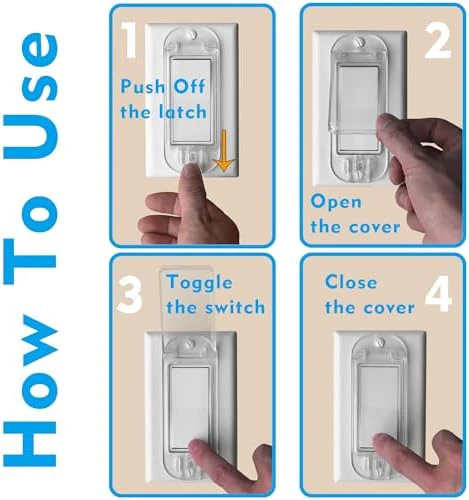 How To Use

1
Push Off the latch

2
Open the cover

3
Toggle the switch

4
Close the cover