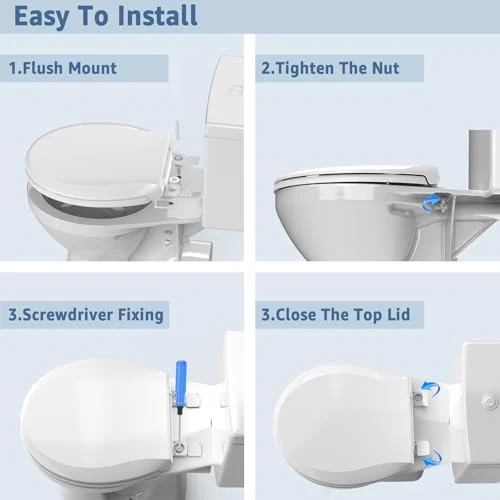 Easy To Install

1.Flush Mount

2.Tighten The Nut

3.Screwdriver Fixing

3.Close The Top Lid