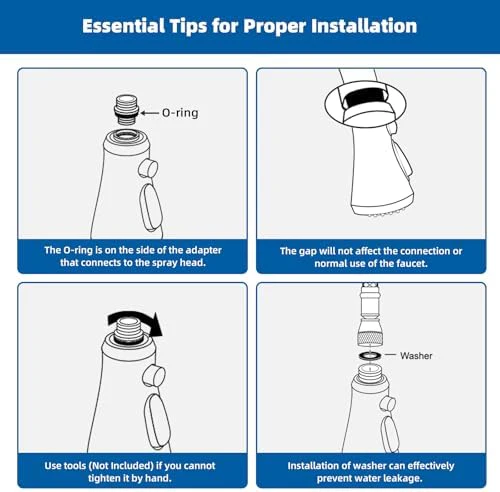 Essential Tips for Proper Installation

O-ring

The O-ring is on the side of the adapter that connects to the spray head.

The gap will not affect the connection or normal use of the faucet.

Use tools (Not Included) if you cannot tighten it by hand.

Washer

Installation of washer can effectively prevent water leakage.