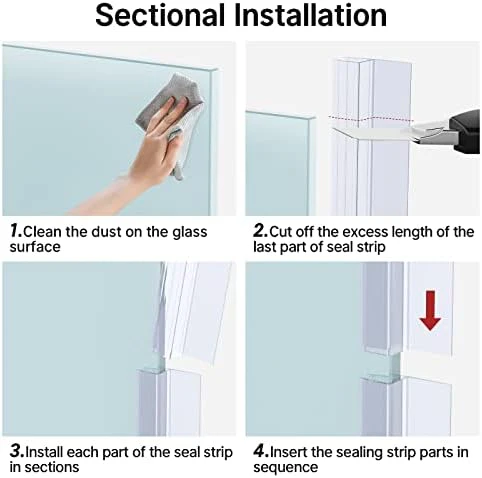 Sectional Installation

1.Clean the dust on the glass surface

2.Cut off the excess length of the last part of seal strip

3.Install each part of the seal strip in sections

4.Insert the sealing strip parts in sequence