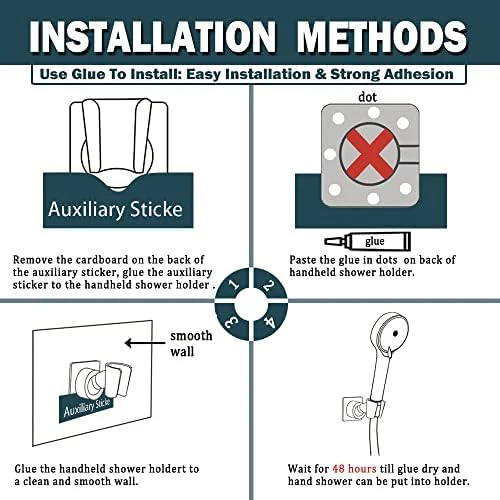 INSTALLATION METHODS

Use Glue To Install: Easy Installation & Strong Adhesion

Auxiliary Sticke

Remove the cardboard on the back of the auxiliary sticker, glue the auxiliary sticker to the handheld shower holder .

dot

glue

Paste the glue in dots on back of handheld shower holder.

1
2
3
4

smooth wall

Auxiliary Sticke

Glue the handheld shower holdert to a clean and smooth wall.

Wait for 48 hours till glue dry and hand shower can be put into holder.