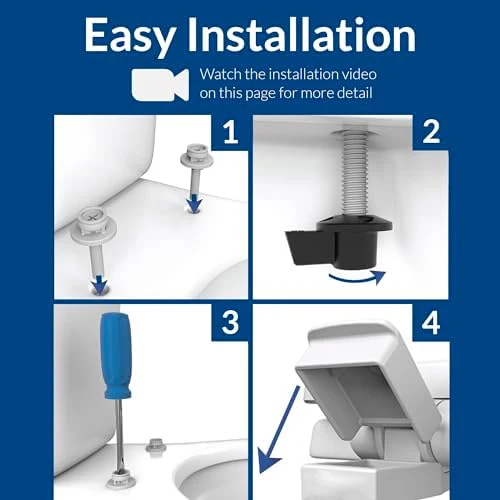 Easy Installation

Watch the installation video on this page for more detail

1

2

3

4