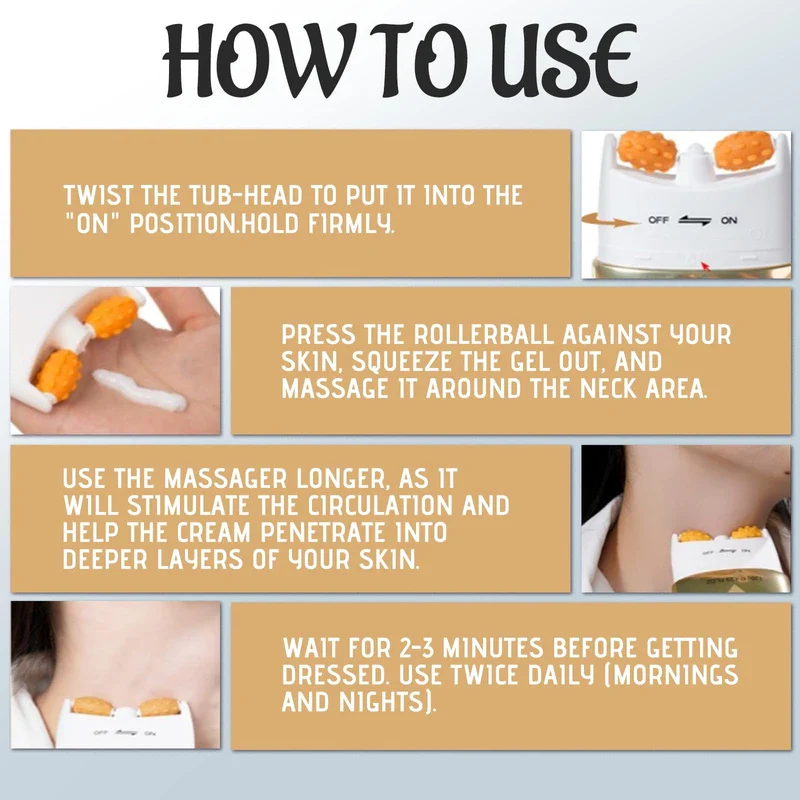 HOW TO USE

TWIST THE TUB-HEAD TO PUT IT INTO THE "ON" POSITION.HOLD FIRMLY.

OFF ON

PRESS THE ROLLERBALL AGAINST YOUR SKIN, SQUEEZE THE GEL OUT, AND MASSAGE IT AROUND THE NECK AREA.

USE THE MASSAGER LONGER, AS IT WILL STIMULATE THE CIRCULATION AND HELP THE CREAM PENETRATE INTO DEEPER LAYERS OF YOUR SKIN.

OFF ON

WAIT FOR 2-3 MINUTES BEFORE GETTING DRESSED. USE TWICE DAILY (MORNINGS AND NIGHTS).

OFF ON