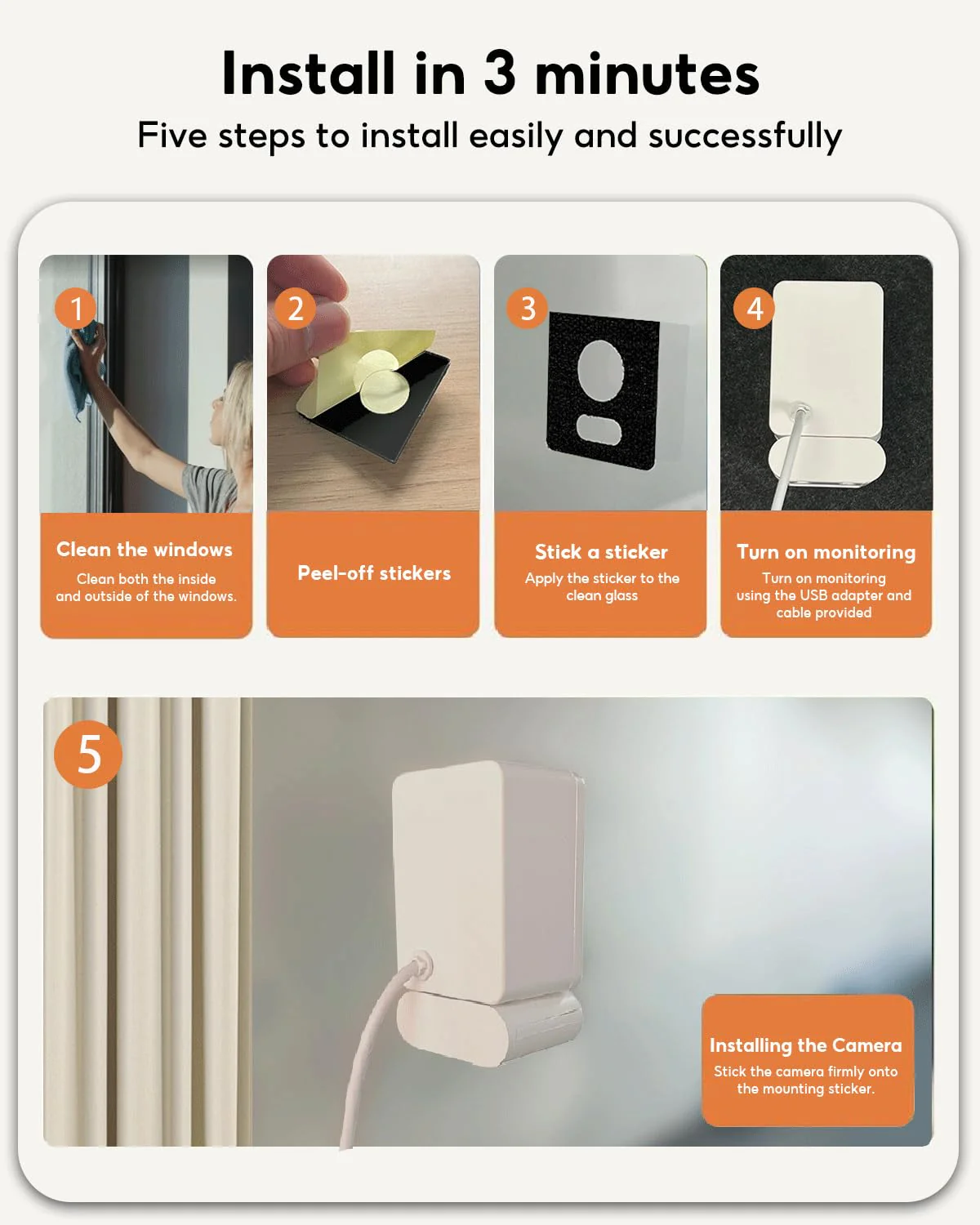 Install in 3 minutes
Five steps to install easily and successfully

1
Clean the windows
Clean both the inside and outside of the windows.

2
Peel-off stickers

3
Stick a sticker
Apply the sticker to the clean glass

4
Turn on monitoring
Turn on monitoring using the USB adapter and cable provided

5
Installing the Camera
Stick the camera firmly onto the mounting sticker.